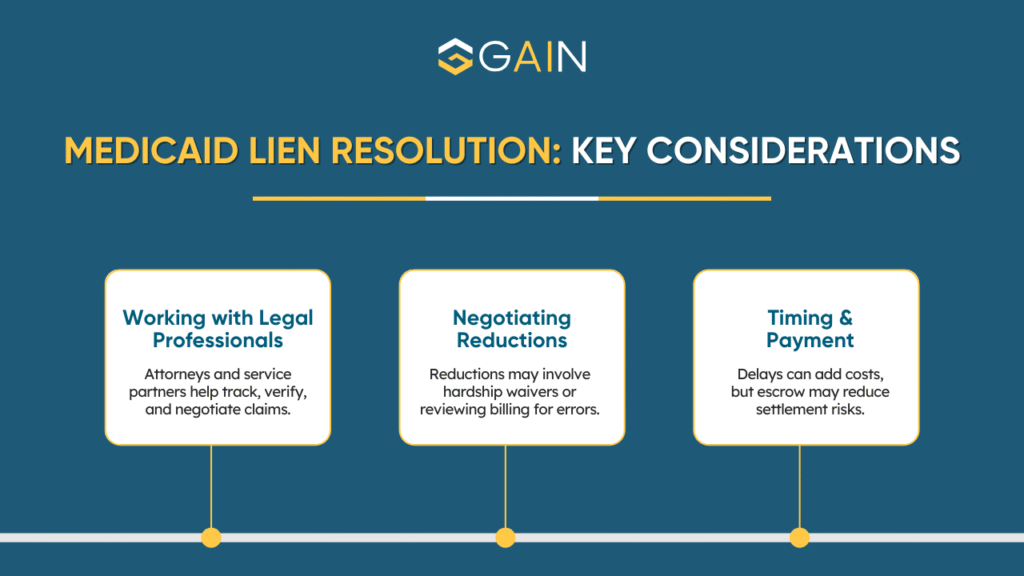 GAIN

MEDICAID LIEN RESOLUTION: KEY CONSIDERATIONS

Working with Legal Professionals

Attorneys and service partners help track, verify, and negotiate claims.

Negotiating Reductions

Reductions may involve hardship waivers or reviewing billing for errors.

Timing & Payment

Delays can add costs, but escrow may reduce settlement risks.