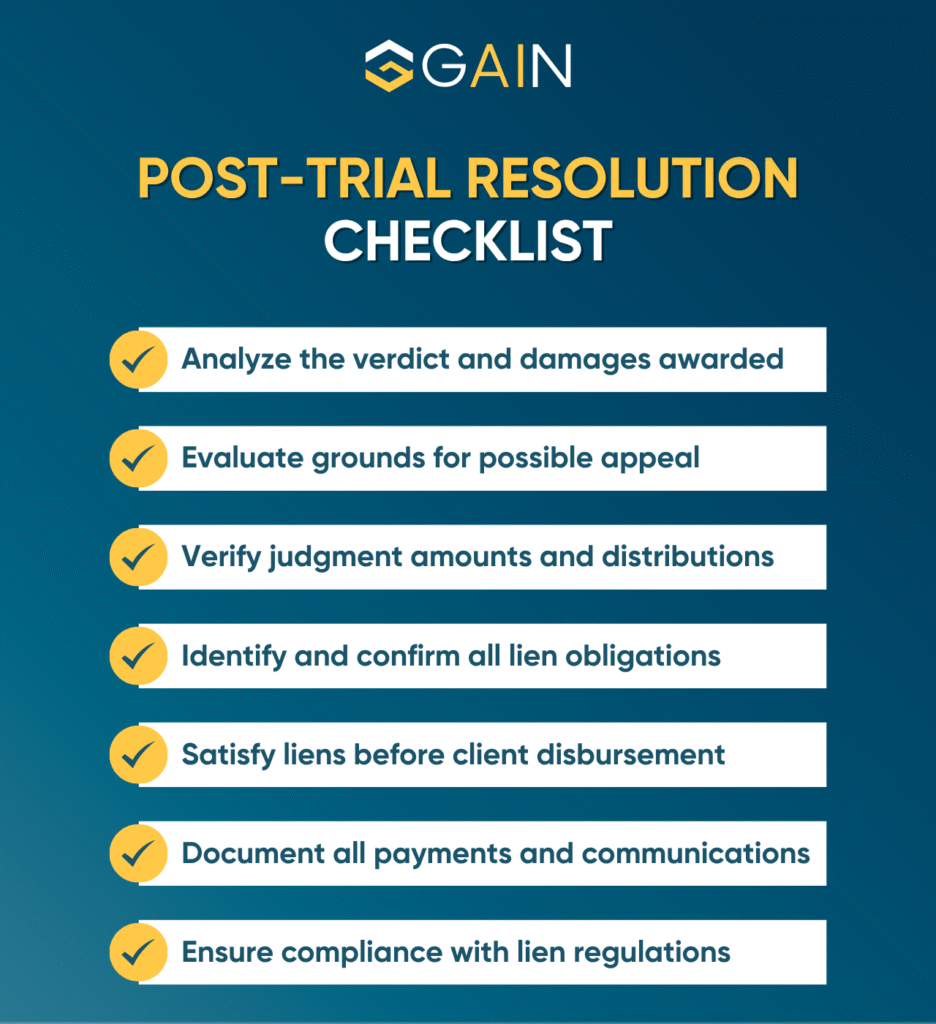 GAIN

POST-TRIAL RESOLUTION CHECKLIST

Analyze the verdict and damages awarded

Evaluate grounds for possible appeal

Verify judgment amounts and distributions

Identify and confirm all lien obligations

Satisfy liens before client disbursement

Document all payments and communications

Ensure compliance with lien regulations